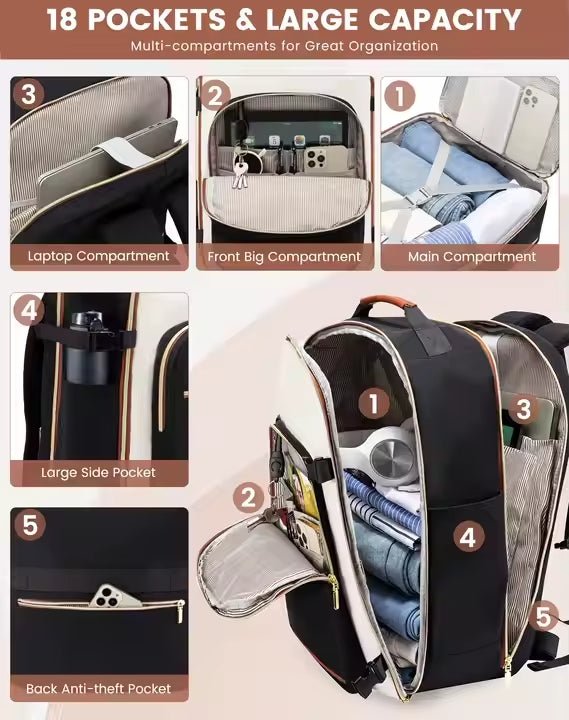 18 POCKETS & LARGE CAPACITY

Multi-compartments for Great Organization

3

Laptop Compartment

2

Front Big Compartment

1

Main Compartment

4

Large Side Pocket

5

Back Anti-theft Pocket

1

3

2

4

5